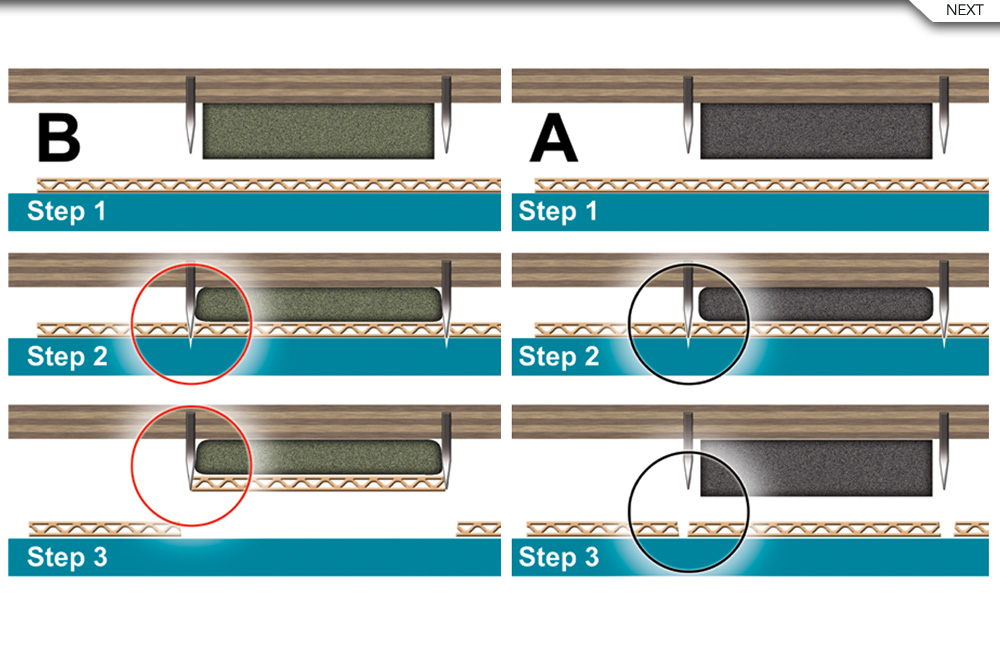 NEXT

B

Step 1

Step 2

Step 3

A

Step 1

Step 2

Step 3